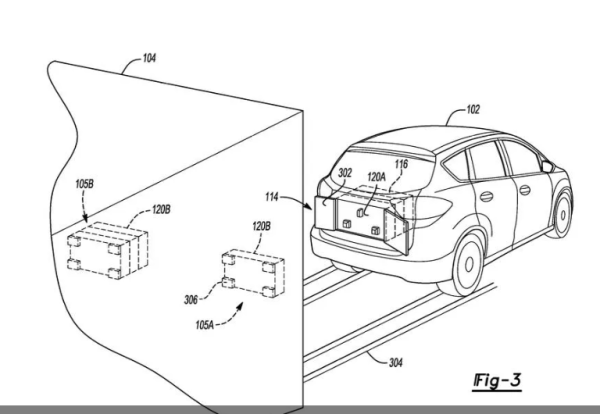 104

102

105B

120B

302

120A

116

114

120B

306

105A

304

Fig-3